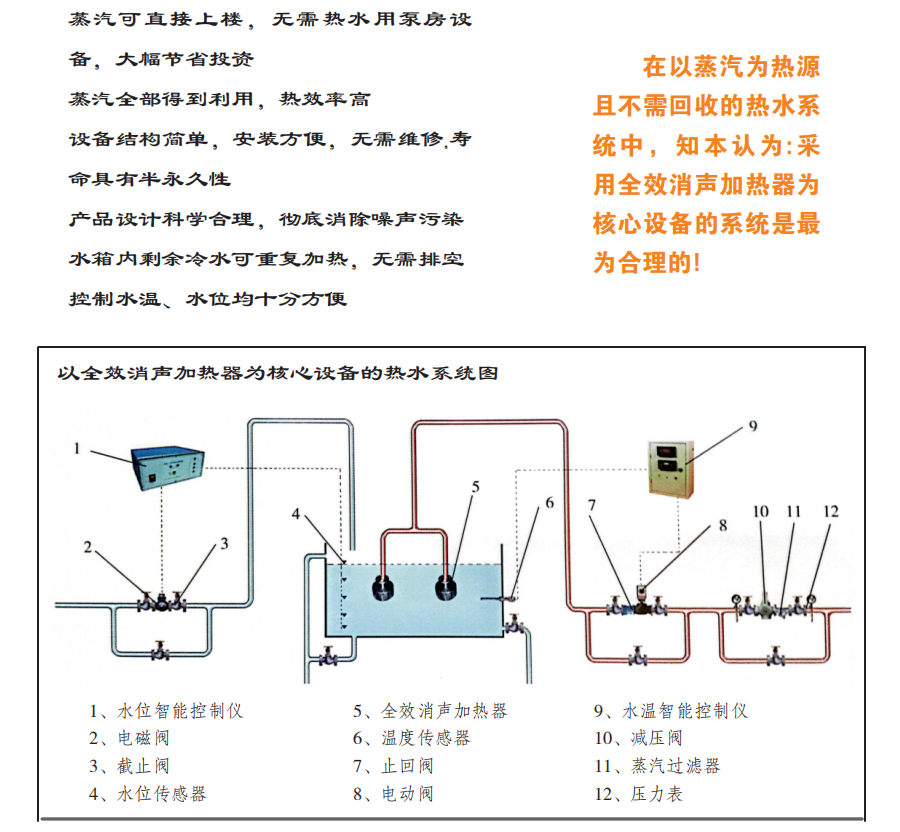 蒸汽可直接上楼，无需热水用泵房设备，大幅节省投资

蒸汽全部得到利用，热效率高

设备结构简单，安装方便，无需维修,寿命具有半永久性

产品设计科学合理，彻底消除噪声污染

水箱内剩余冷水可重复加热，无需排空

控制水温、水位均十分方便

在以蒸汽为热源且不需回收的热水系统中，知本认为:采用全效消声加热器为核心设备的系统是最为合理的!

以全效消声加热器为核心设备的热水系统图

1
2
3
4
5
6
7
8
9
10
11
12

1、水位智能控制仪
2、电磁阀
3、截止阀
4、水位传感器

5、全效消声加热器
6、温度传感器
7、止回阀
8、电动阀

9、水温智能控制仪
10、减压阀
11、蒸汽过滤器
12、压力表